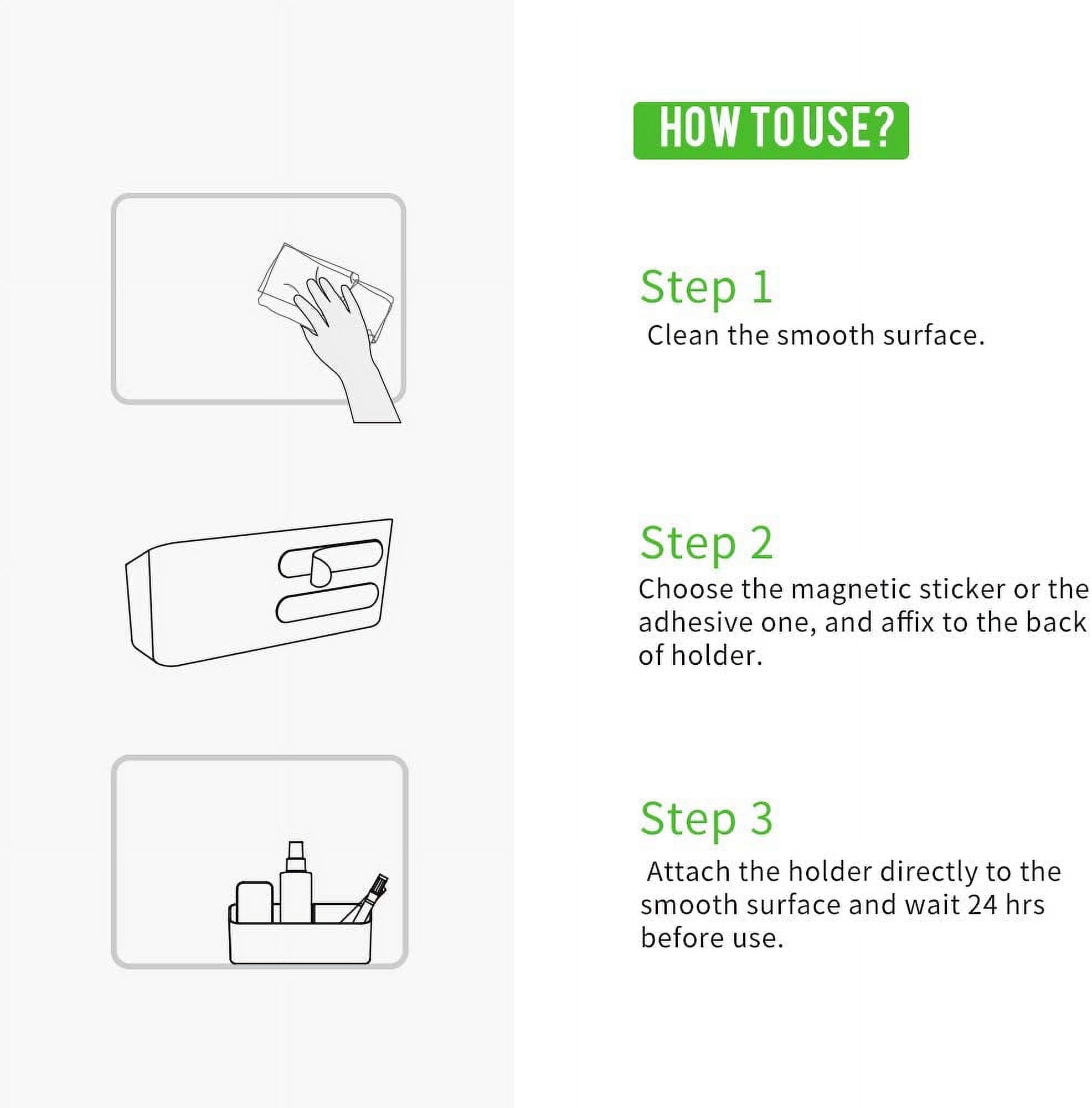 HOW TO USE?

Step 1

Clean the smooth surface.

Step 2

Choose the magnetic sticker or the adhesive one, and affix to the back of holder.

Step 3

Attach the holder directly to the smooth surface and wait 24 hrs before use.