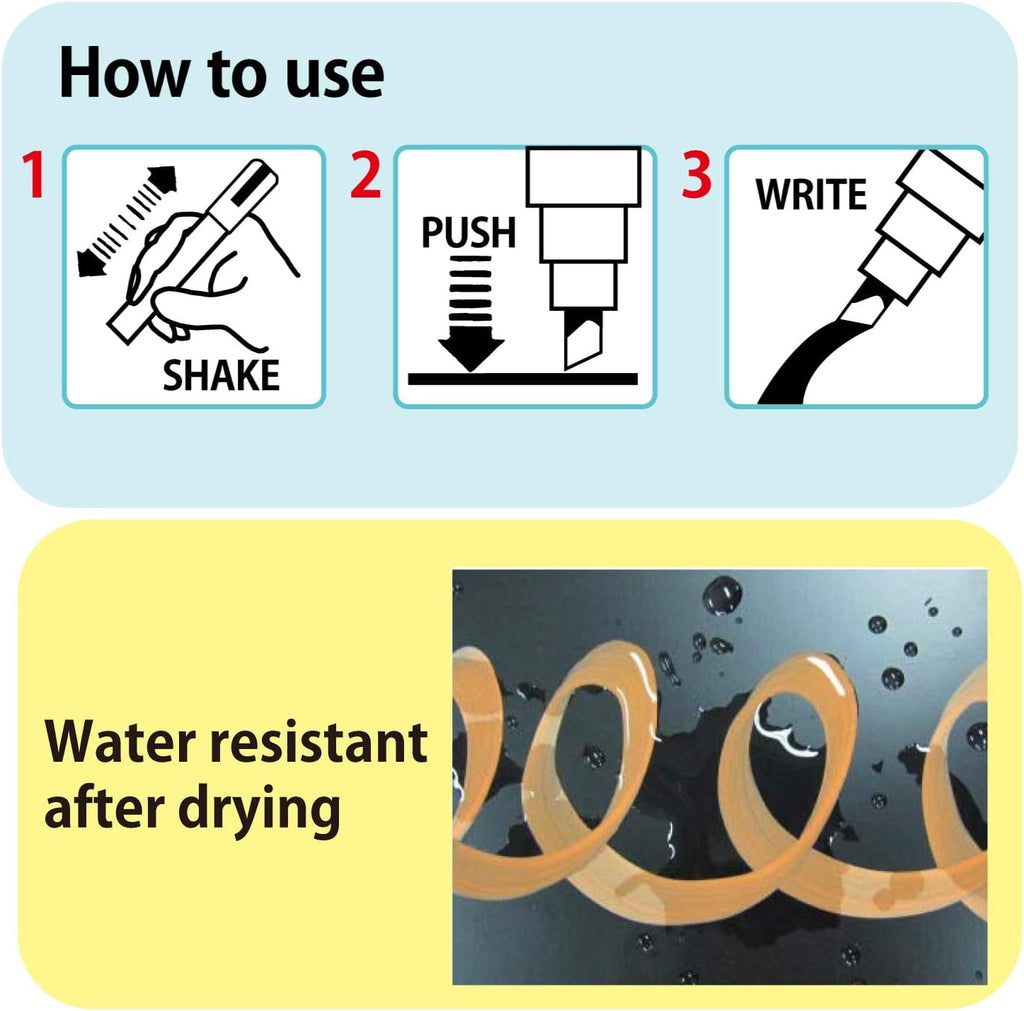 How to use

1 SHAKE

2 PUSH

3 WRITE

Water resistant after drying