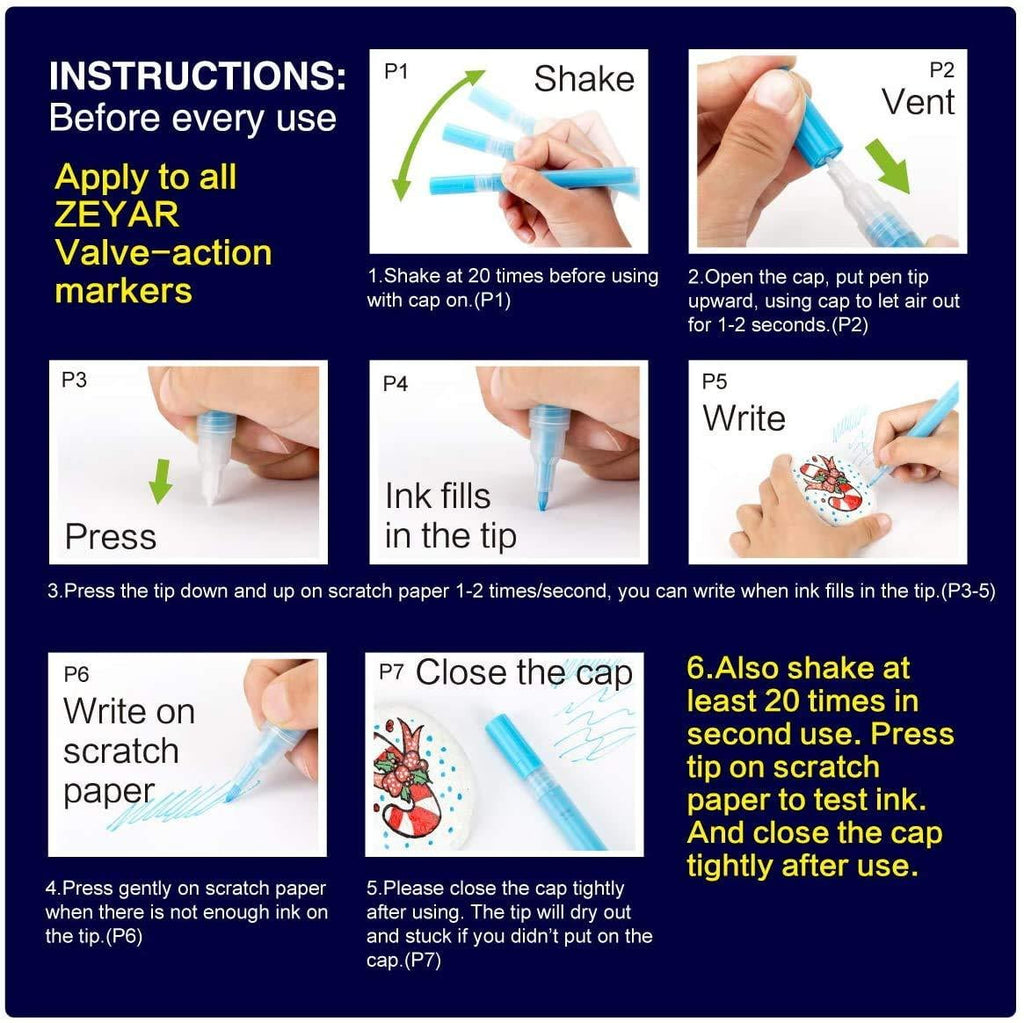 INSTRUCTIONS:
Before every use

Apply to all ZEYAR Valve-action markers

P1
Shake

1.Shake at 20 times before using with cap on.(P1)

P2
Vent

2.Open the cap, put pen tip upward, using cap to let air out for 1-2 seconds.(P2)

P3
Press

P4
Ink fills in the tip

P5
Write

3.Press the tip down and up on scratch paper 1-2 times/second, you can write when ink fills in the tip.(P3-5)

P6
Write on scratch paper

4.Press gently on scratch paper when there is not enough ink on the tip.(P6)

P7
Close the cap

5.Please close the cap tightly after using. The tip will dry out and stuck if you didn't put on the cap.(P7)

6.Also shake at least 20 times in second use. Press tip on scratch paper to test ink. And close the cap tightly after use.