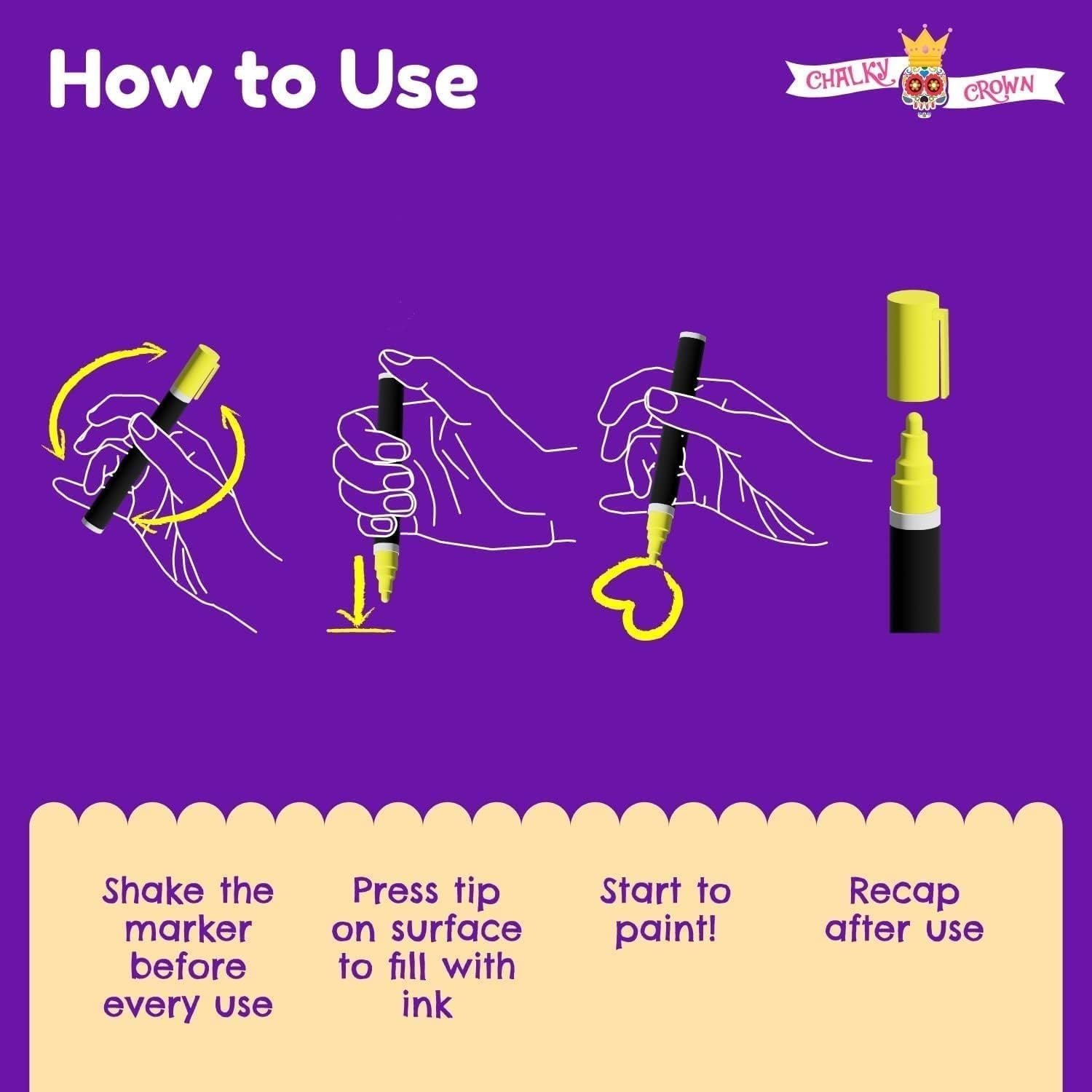 How to Use

CHALKY CROWN

Shake the marker before every use

Press tip on surface to fill with ink

Start to paint!

Recap after use