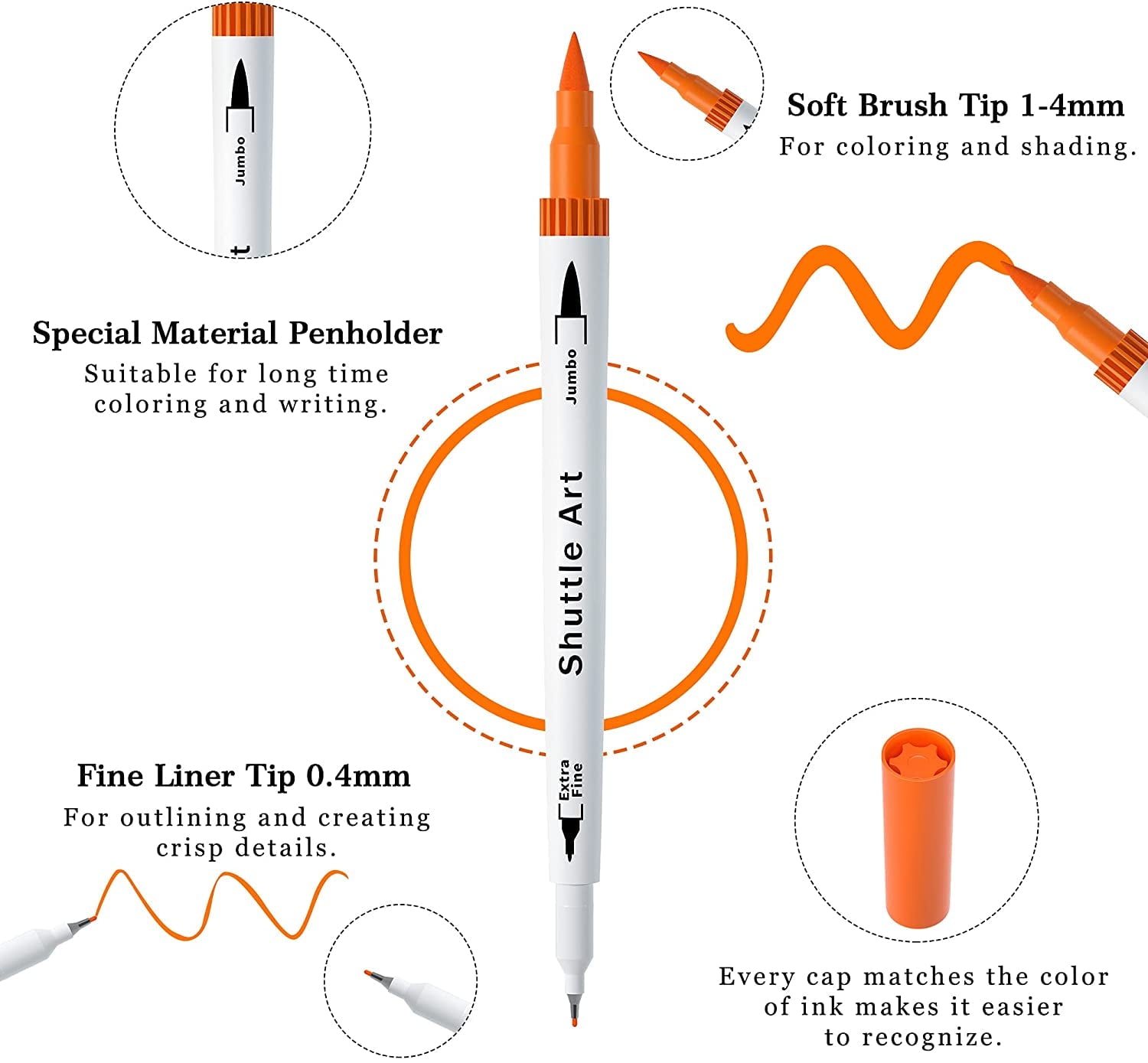 Jumbo

Soft Brush Tip 1-4mm
For coloring and shading.

Special Material Penholder
Suitable for long time coloring and writing.

Jumbo

Shuttle Art

Extra Fine

Fine Liner Tip 0.4mm
For outlining and creating crisp details.

Every cap matches the color of ink makes it easier to recognize.